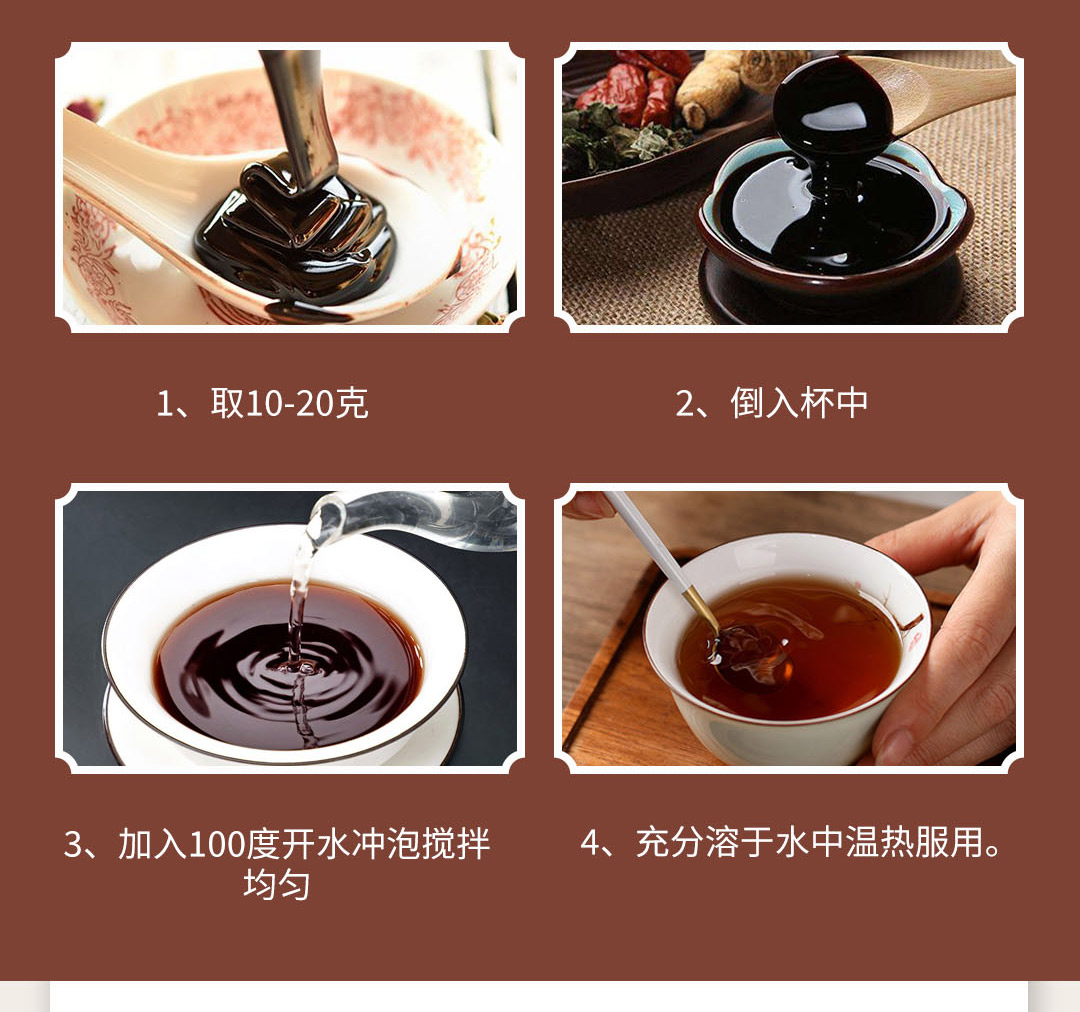 1、取10-20克

2、倒入杯中

3、加入100度开水冲泡搅拌均匀

4、充分溶于水中温热服用。