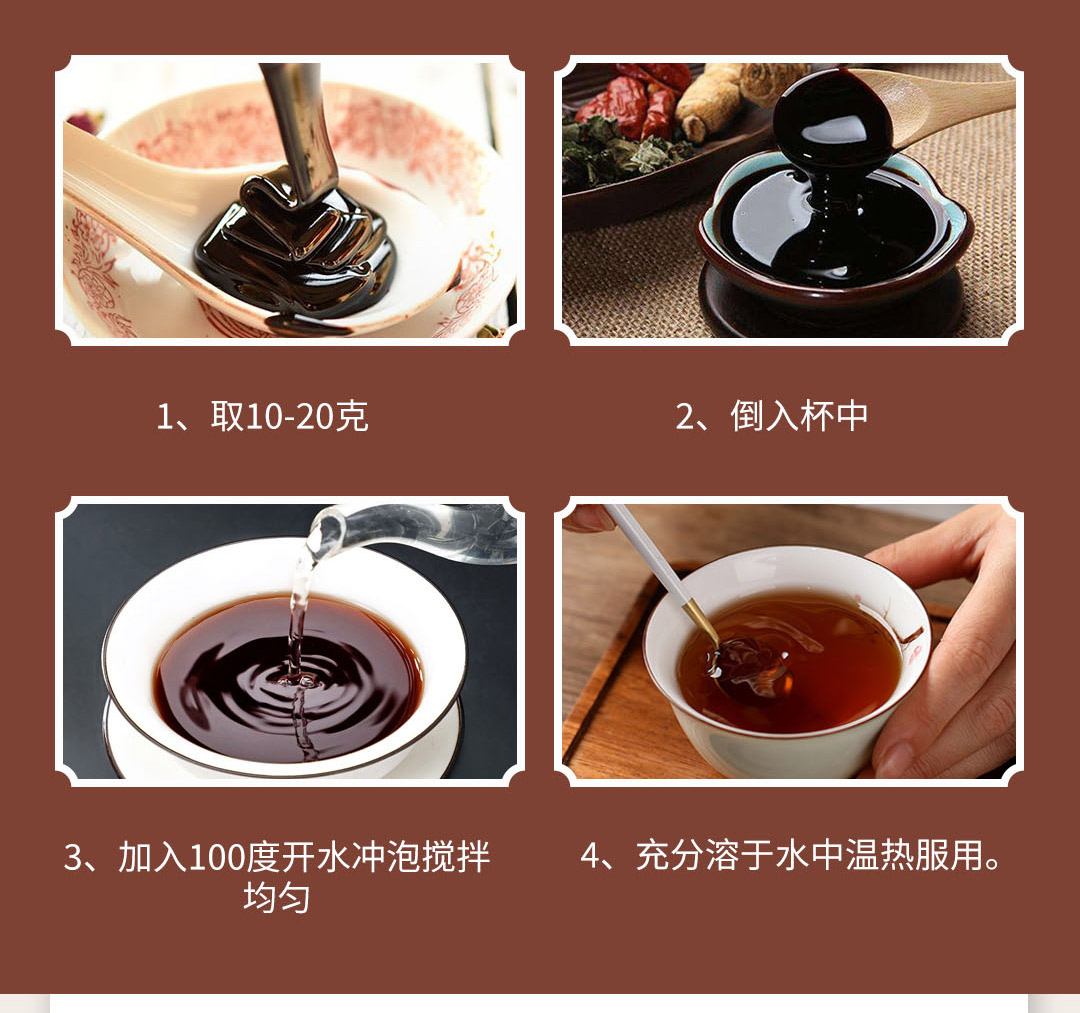 1、取10-20克

2、倒入杯中

3、加入100度开水冲泡搅拌均匀

4、充分溶于水中温热服用。